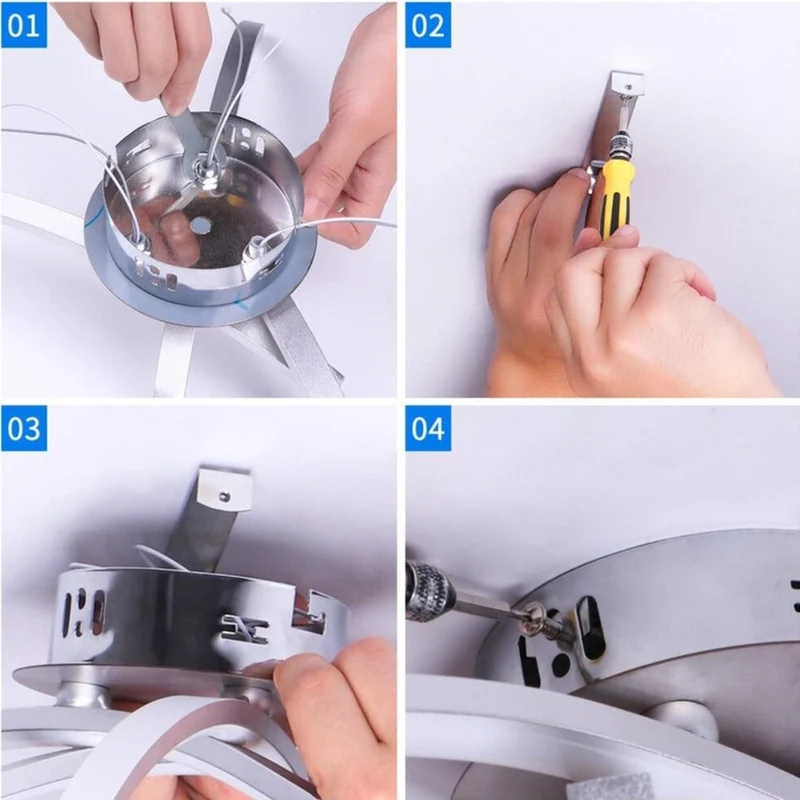 01

02

03

04